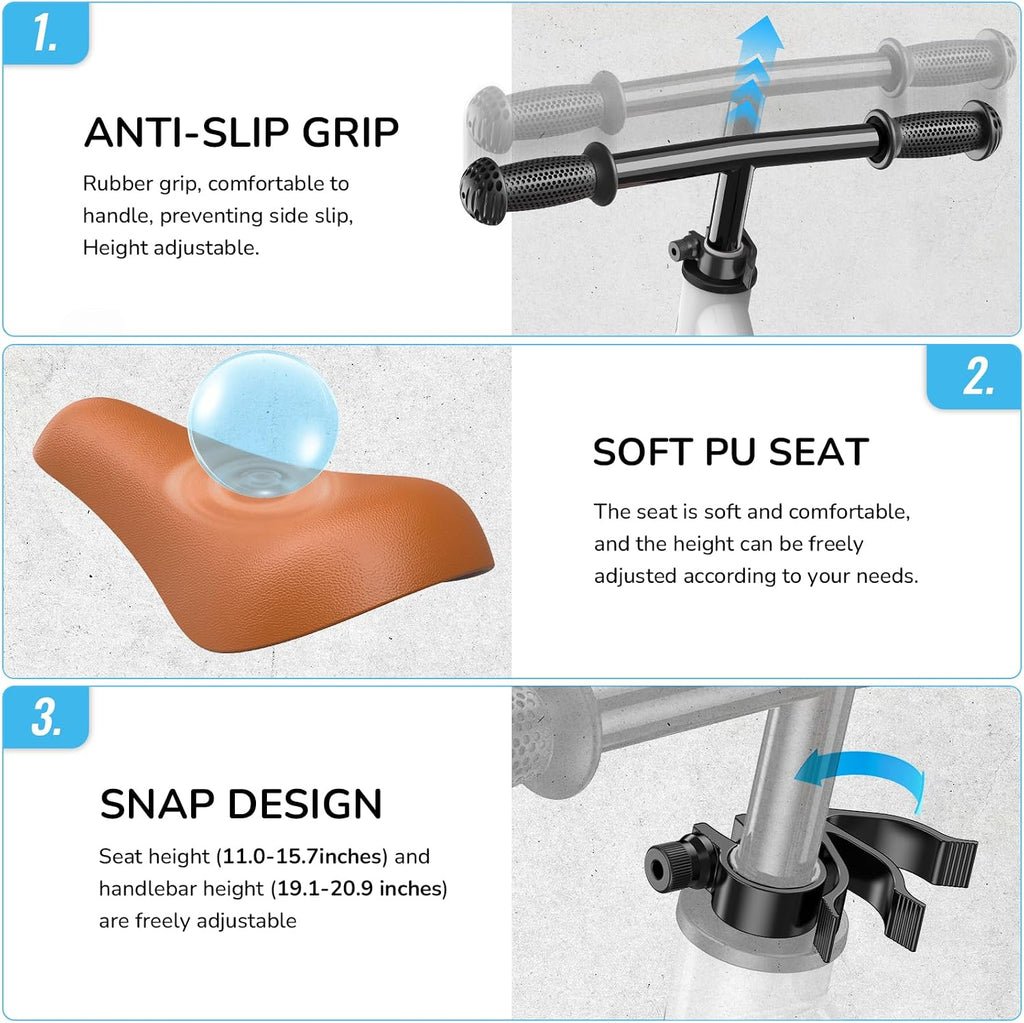 1.

ANTI-SLIP GRIP

Rubber grip, comfortable to handle, preventing side slip, Height adjustable.

2.

SOFT PU SEAT

The seat is soft and comfortable, and the height can be freely adjusted according to your needs.

3.

SNAP DESIGN

Seat height (11.0-15.7inches) and handlebar height (19.1-20.9 inches) are freely adjustable